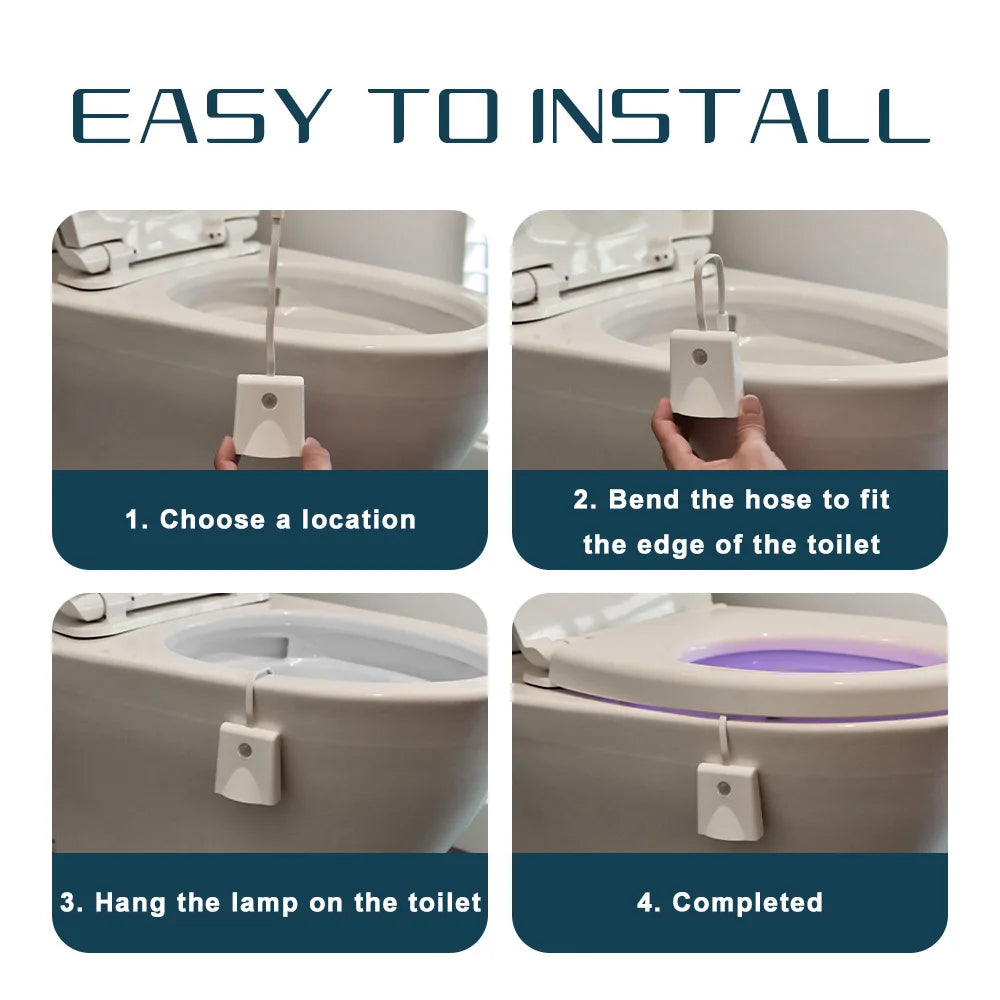 EASY TO INSTALL

1. Choose a location

2. Bend the hose to fit the edge of the toilet

3. Hang the lamp on the toilet

4. Completed