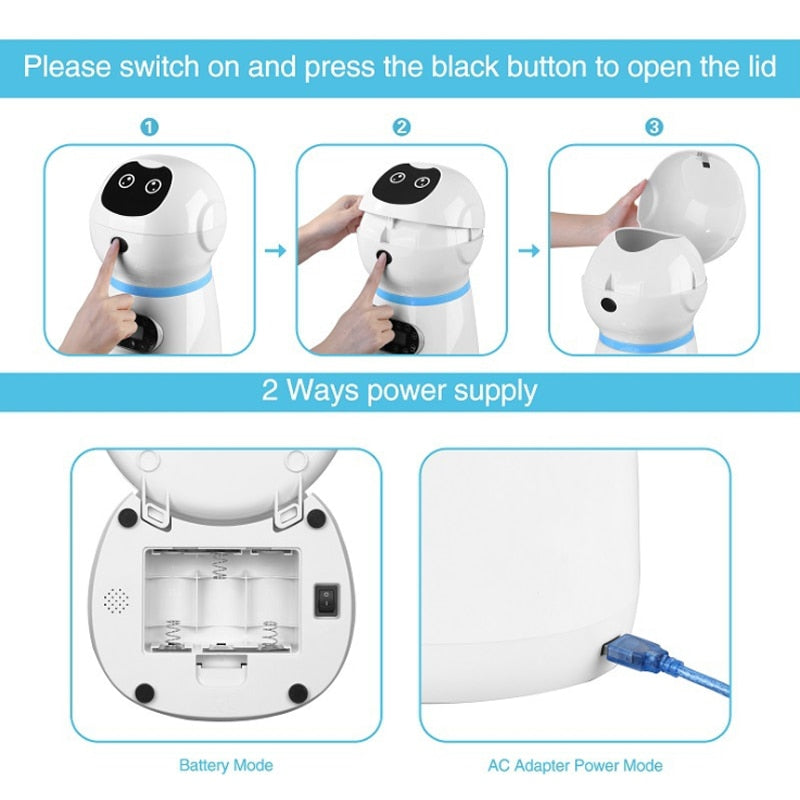 Please switch on and press the black button to open the lid

1

2

3

2 Ways power supply

Battery Mode

AC Adapter Power Mode