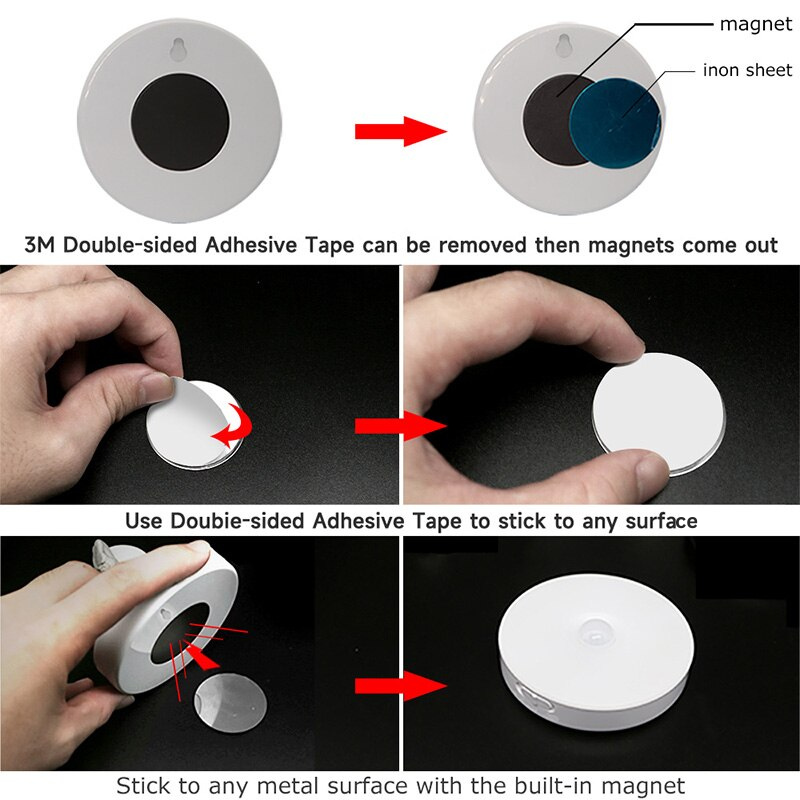 magnet

inon sheet

3M Double-sided Adhesive Tape can be removed then magnets come out

Use Doubie-sided Adhesive Tape to stick to any surface

Stick to any metal surface with the built-in magnet