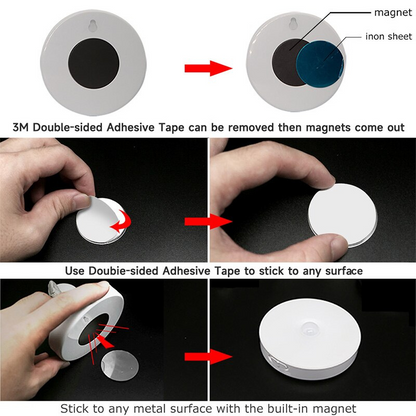 magnet

inon sheet

3M Double-sided Adhesive Tape can be removed then magnets come out

Use Doubie-sided Adhesive Tape to stick to any surface

Stick to any metal surface with the built-in magnet